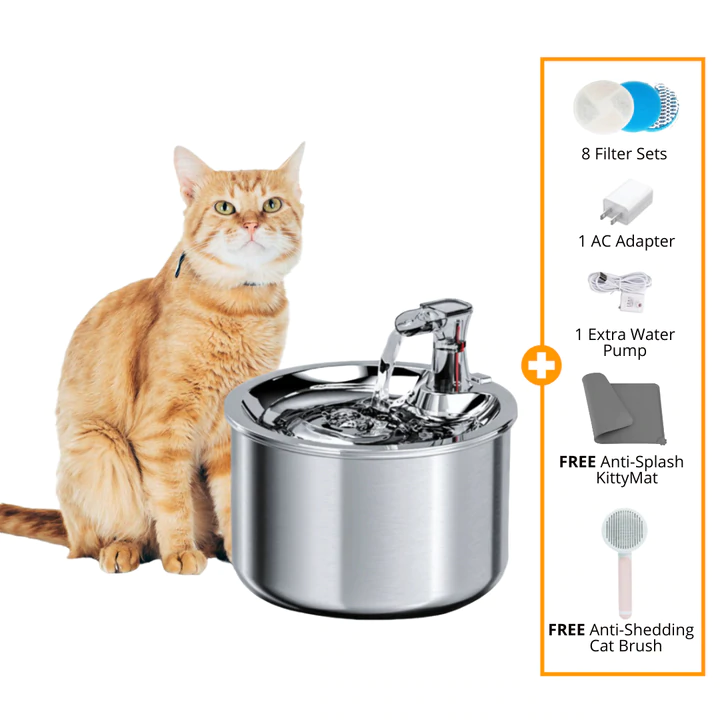 8 Filter Sets

1 AC Adapter

1 Extra Water Pump

FREE Anti-Splash KittyMat

FREE Anti-Shedding Cat Brush